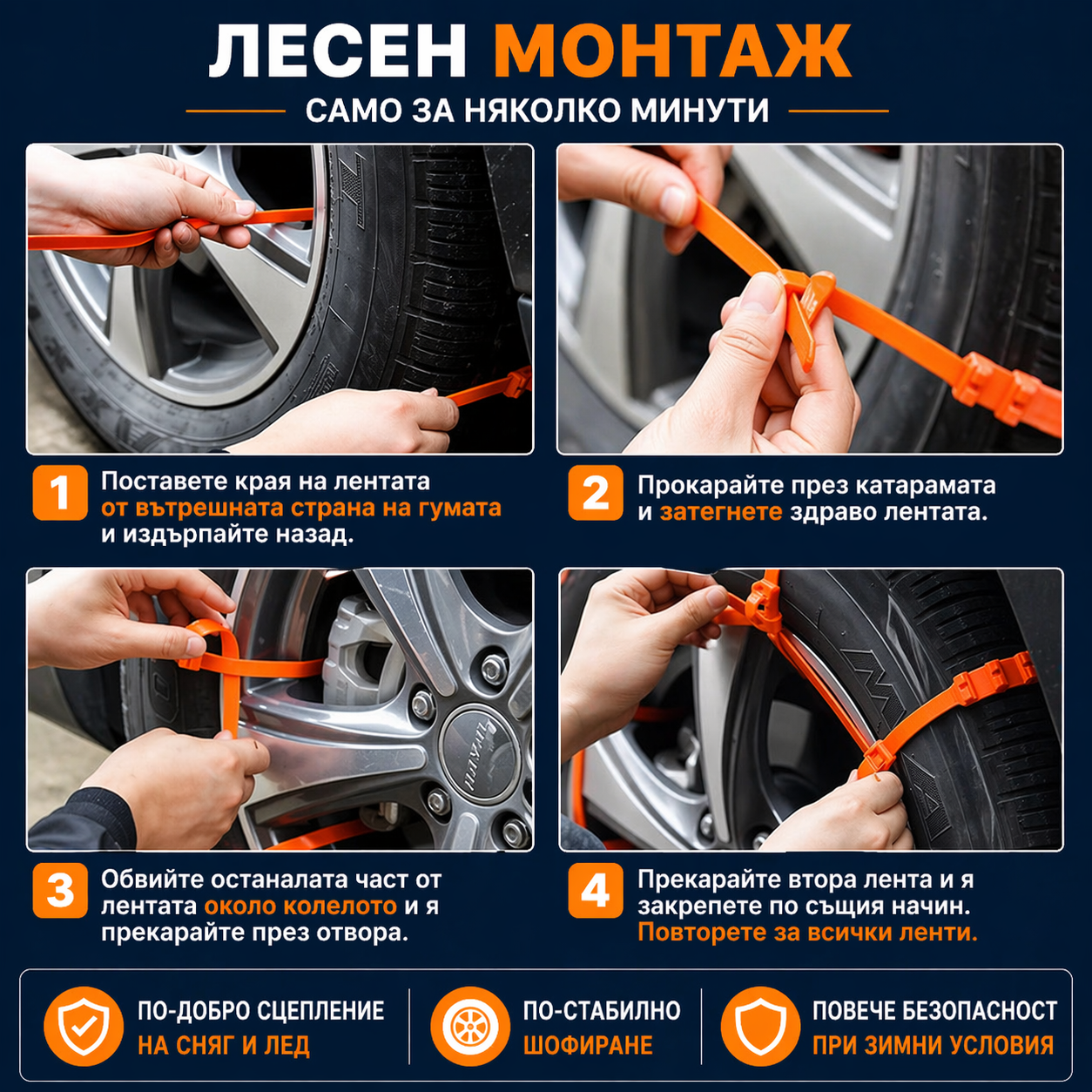 ЛЕСЕН МОНТАЖ

САМО ЗА НЯКОЛКО МИНУТИ

1 Поставете края на лентата от вътрешната страна на гумата и издърпайте назад.

2 Прокарайте през катарамата и затегнете здраво лентата.

3 Обвийте останалата част от лентата около колелото и я прекарайте през отвора.

4 Прекарайте втора лента и я закрепете по същия начин. Повторете за всички ленти.

ПО-ДОБРО СЦЕПЛЕНИЕ НА СНЯГ И ЛЕД

ПО-СТАБИЛНО ШОФИРАНЕ

ПОВЕЧЕ БЕЗОПАСНОСТ ПРИ ЗИМНИ УСЛОВИЯ